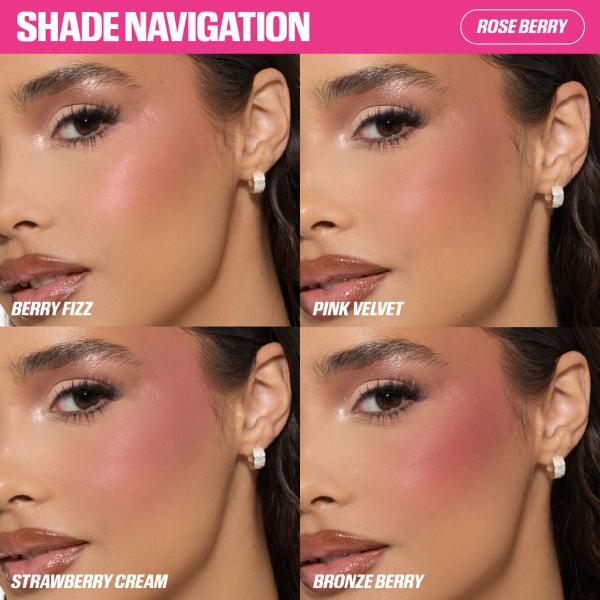 SHADE NAVIGATION

ROSE BERRY

BERRY FIZZ

PINK VELVET

STRAWBERRY CREAM

BRONZE BERRY