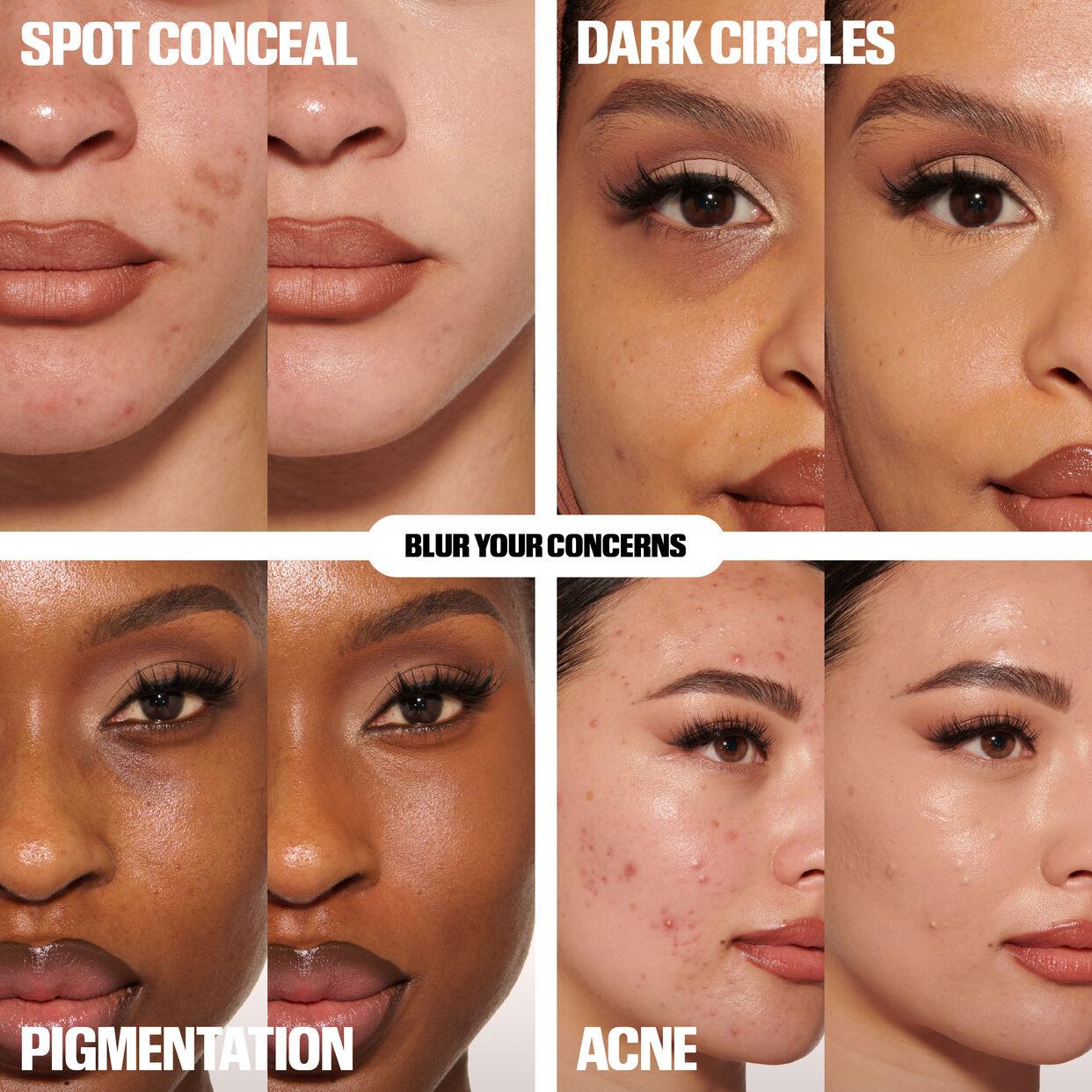 SPOT CONCEAL

DARK CIRCLES

BLUR YOUR CONCERNS

PIGMENTATION

ACNE